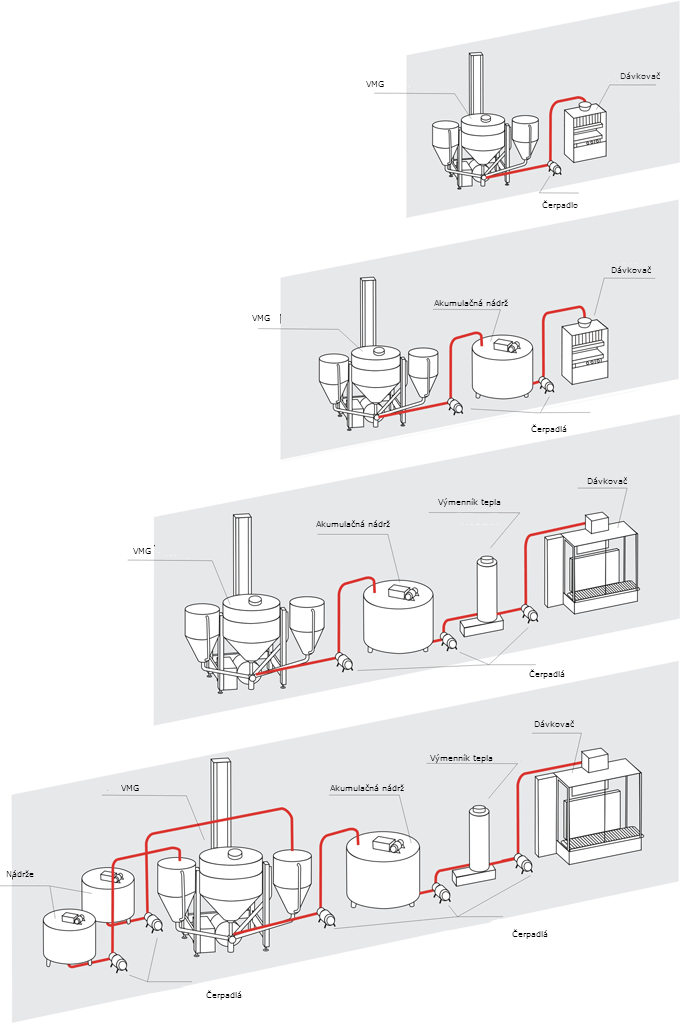 VMG
Dávkovač
Čerpadlo

VMG
Akumulačná nádrž
Dávkovač
Čerpadlá

VMG
Akumulačná nádrž
Výmenník tepla
Dávkovač
Čerpadlá

VMG
Akumulačná nádrž
Výmenník tepla
Dávkovač
Nádrže
Čerpadlá
Čerpadlá